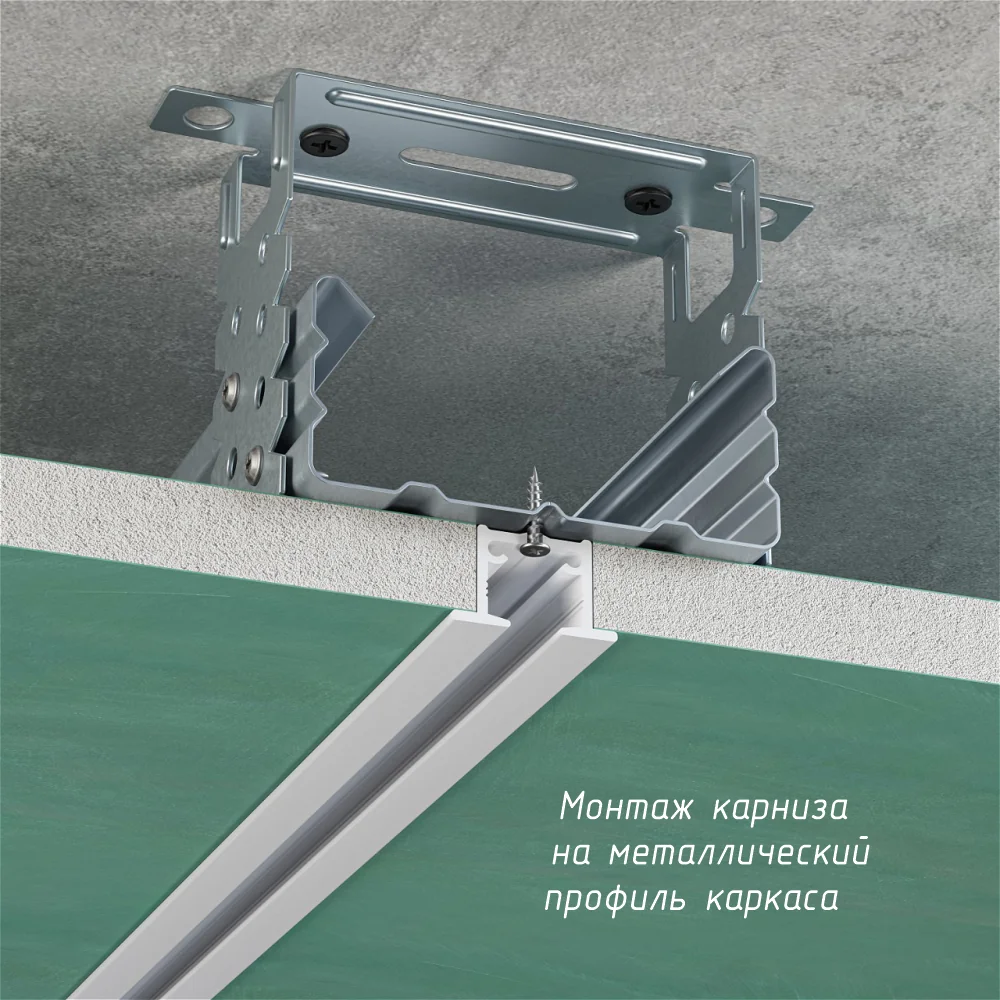 Монтаж карниза на металлический профиль каркаса